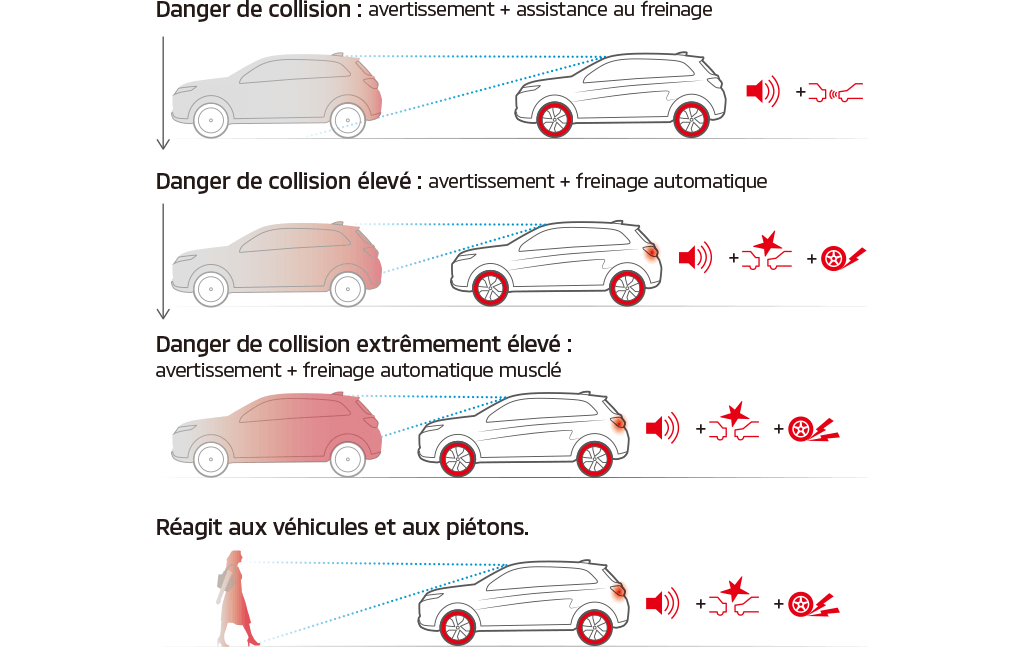 Danger de collision : avertissement + assistance au freinage

+

Danger de collision élevé : avertissement + freinage automatique

+ +

Danger de collision extrêmement élevé : avertissement + freinage automatique musclé

+ +

Réagit aux véhicules et aux piétons.

+ +