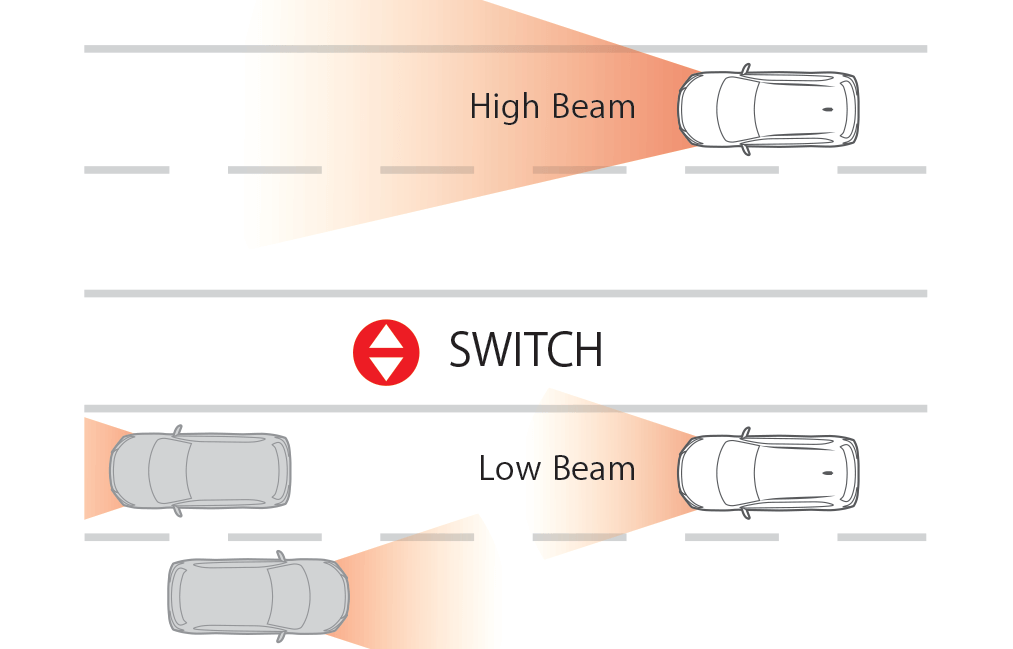 High Beam

SWITCH

Low Beam